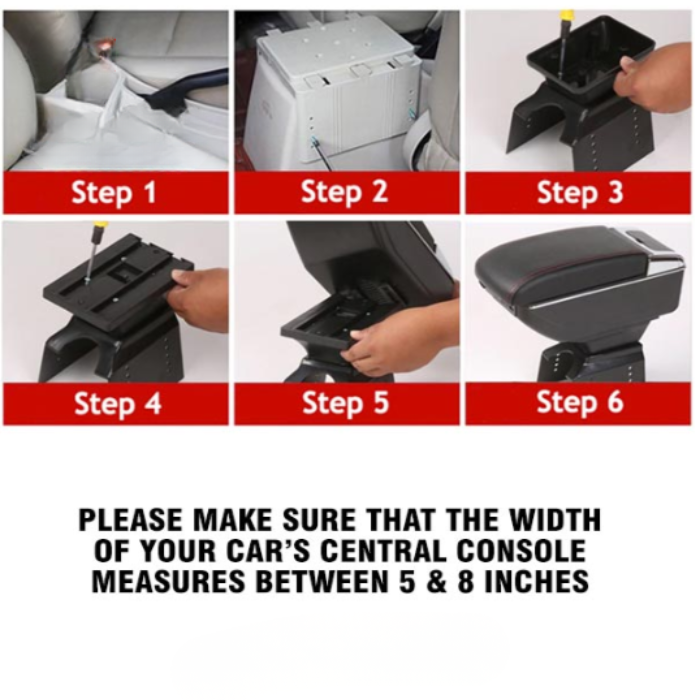 Step 1

Step 2

Step 3

Step 4

Step 5

Step 6

PLEASE MAKE SURE THAT THE WIDTH OF YOUR CAR'S CENTRAL CONSOLE MEASURES BETWEEN 5 & 8 INCHES